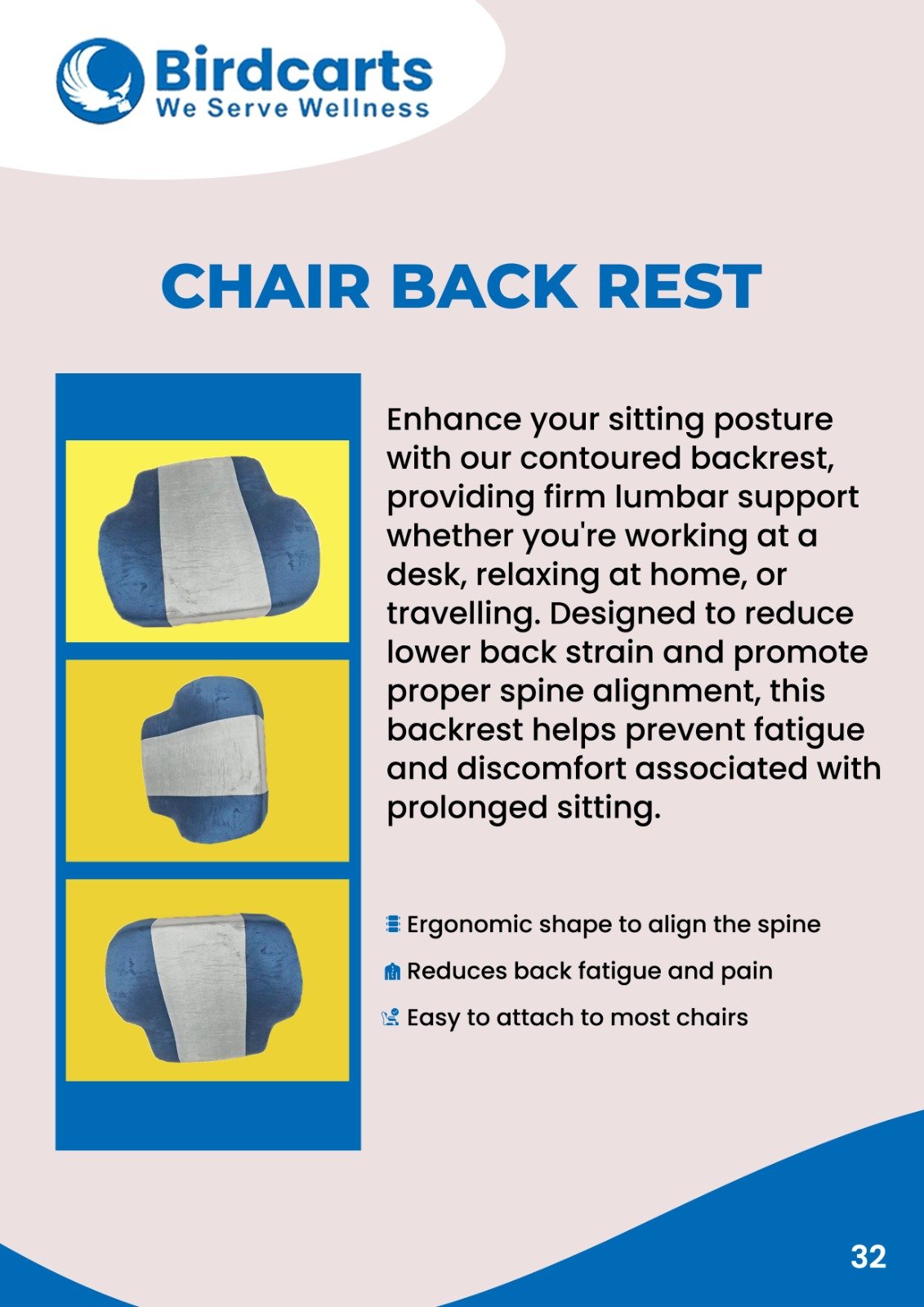 Birdcarts
We Serve Wellness

CHAIR BACK REST

Enhance your sitting posture with our contoured backrest, providing firm lumbar support whether you're working at a desk, relaxing at home, or travelling. Designed to reduce lower back strain and promote proper spine alignment, this backrest helps prevent fatigue and discomfort associated with prolonged sitting.

Ergonomic shape to align the spine

Reduces back fatigue and pain

Easy to attach to most chairs

32